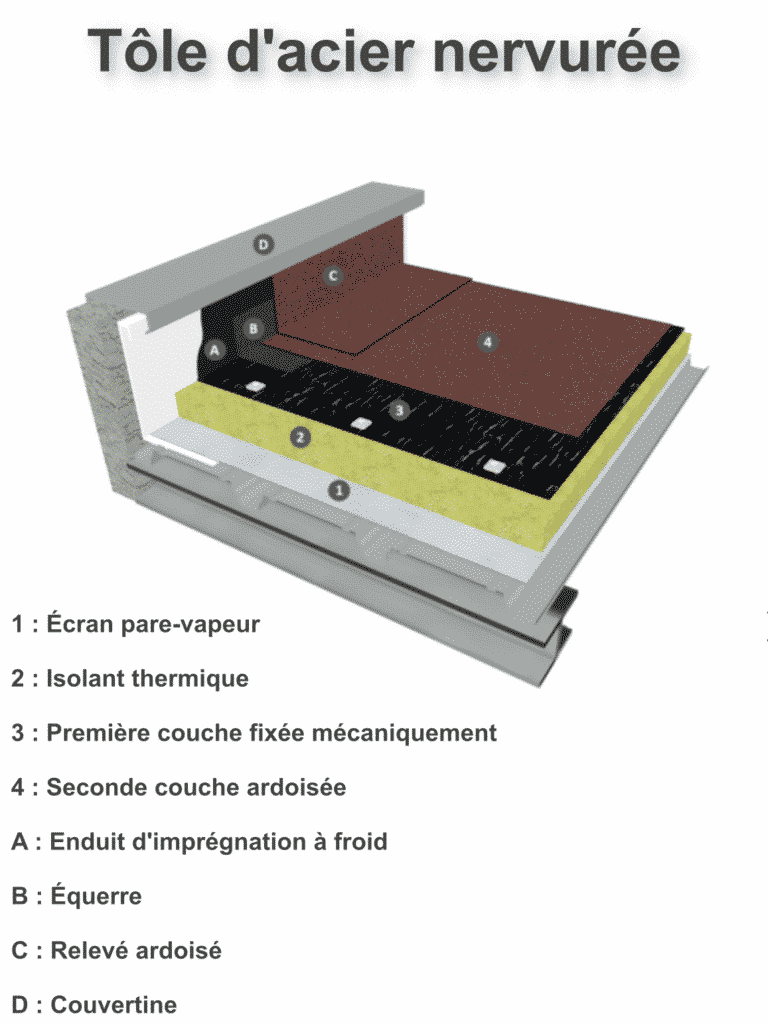 Tôle d'acier nervurée

D

C

B

A

4

3

2

1

1 : Écran pare-vapeur

2 : Isolant thermique

3 : Première couche fixée mécaniquement

4 : Seconde couche ardoisée

A : Enduit d'imprégnation à froid

B : Équerre

C : Relevé ardoisé

D : Couvertine